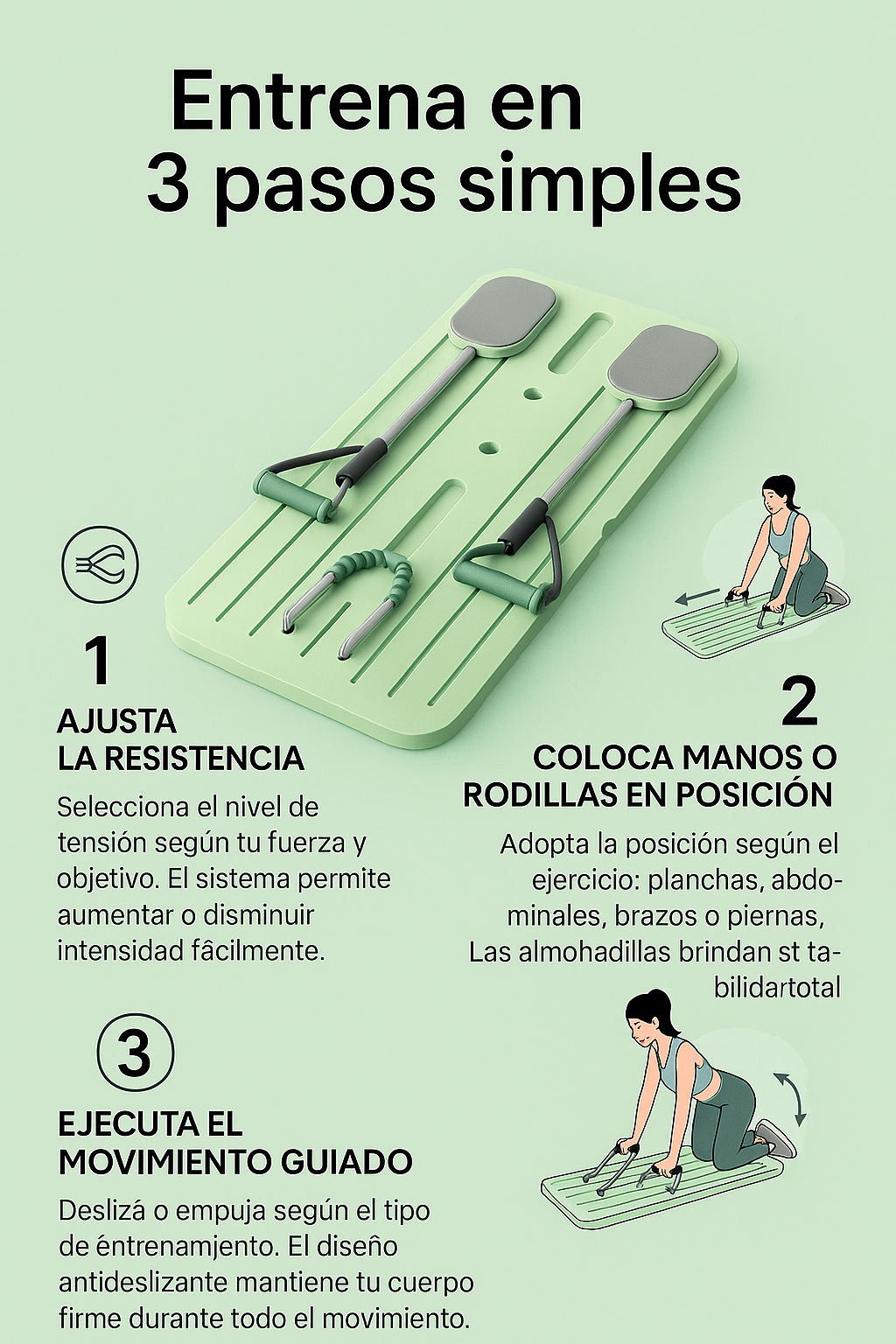 Entrena en
3 pasos simples

1

AJUSTA
LA RESISTENCIA

Selecciona el nivel de tensión según tu fuerza y objetivo. El sistema permite aumentar o disminuir intensidad fâcilmente.

2

COLOCA MANOS O
RODILLAS EN POSICIÓN

Adopta la posición según el ejercicio: planchas, abdominales, brazos o piernas, Las almohadillas brindan st tabilidartotal

3

EJECUTA EL
MOVIMIENTO GUIADO

Deslizá o empuja según el tipo de éntrenamjento. El diseño antideslizante mantiene tu cuerpo firme durante todo el movimiento.