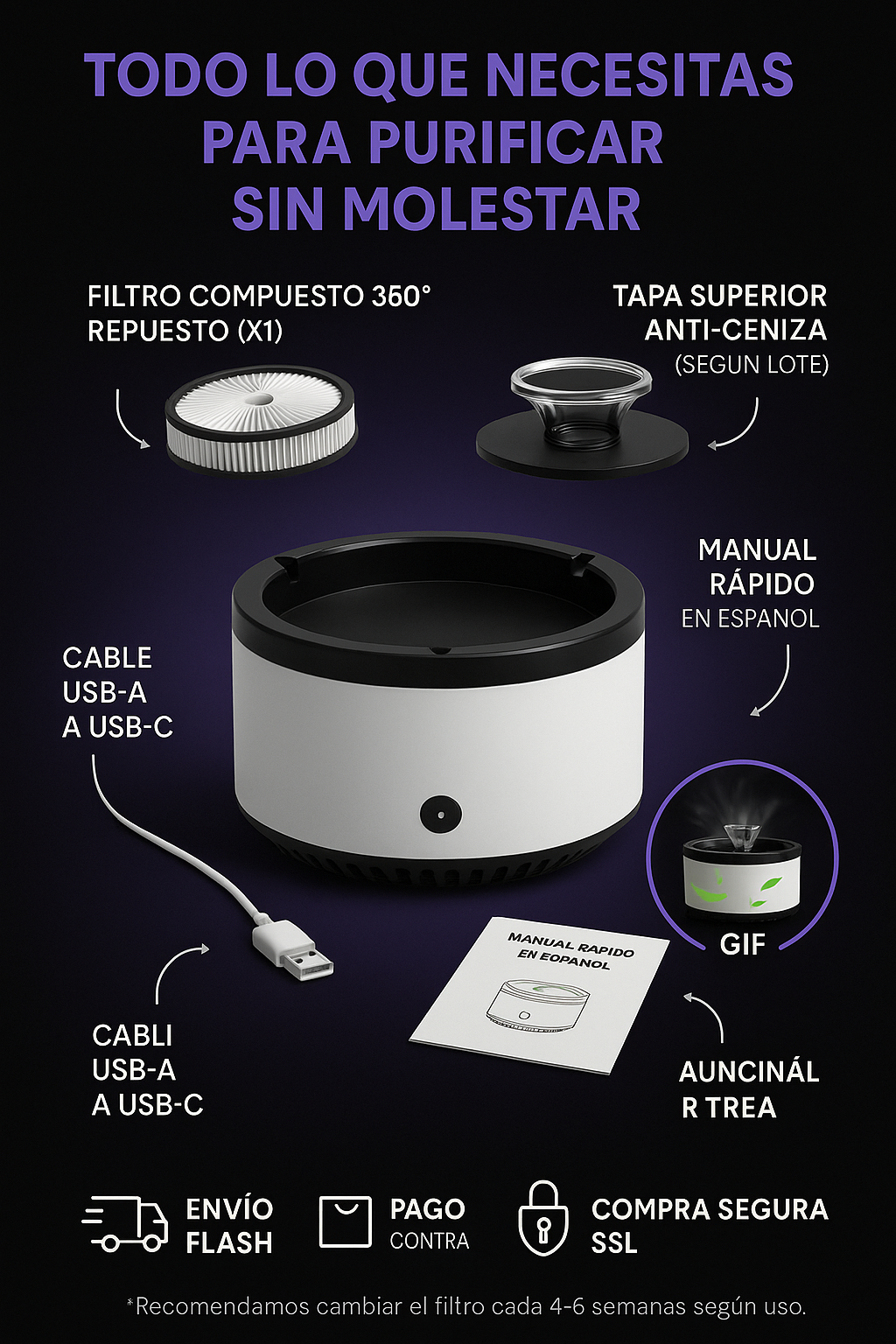 TODO LO QUE NECESITAS PARA PURIFICAR SIN MOLESTAR

FILTRO COMPUESTO 360° REPUESTO (X1)

TAPA SUPERIOR ANTI-CENIZA (SEGUN LOTE)

MANUAL RÁPIDO EN ESPANOL

CABLE USB-A A USB-C

GIF

MANUAL RAPIDO EN EOPANOL

CABLI USB-A A USB-C

AUNCINÁL R TREA

ENVÍO FLASH

PAGO CONTRA

COMPRA SEGURA SSL

*Recomendamos cambiar el filtro cada 4-6 semanas según uso.