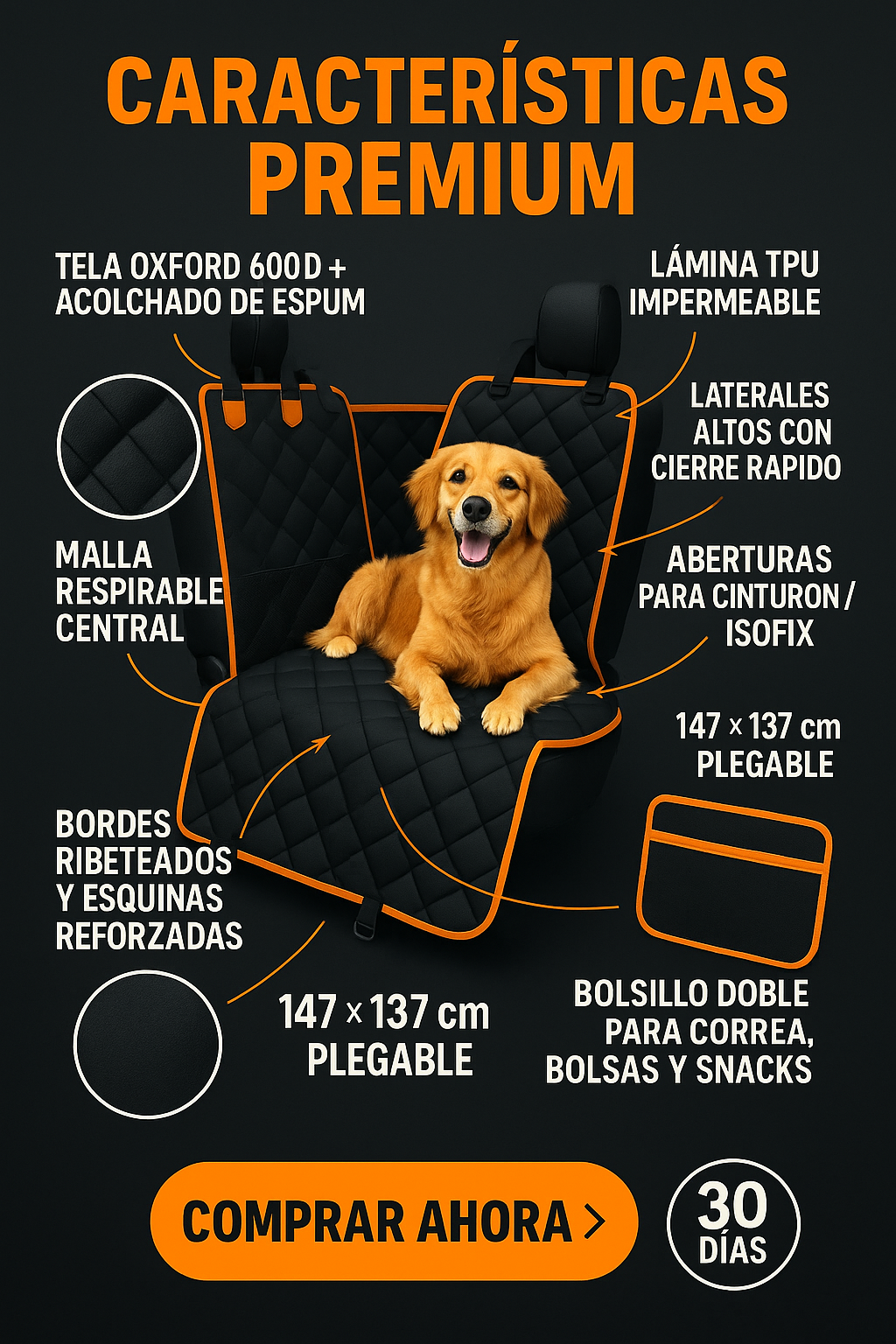 CARACTERÍSTICAS PREMIUM

TELA OXFORD 600D + ACOLCHADO DE ESPUM

LÁMINA TPU IMPERMEABLE

LATERALES ALTOS CON CIERRE RAPIDO

MALLA RESPIRABLE CENTRAL

ABERTURAS PARA CINTURON / ISOFIX

147 × 137 cm PLEGABLE

BORDES RIBETEADOS Y ESQUINAS REFORZADAS

147 × 137 cm PLEGABLE

BOLSILLO DOBLE PARA CORREA, BOLSAS Y SNACKS

COMPRAR AHORA >

30 DÍAS